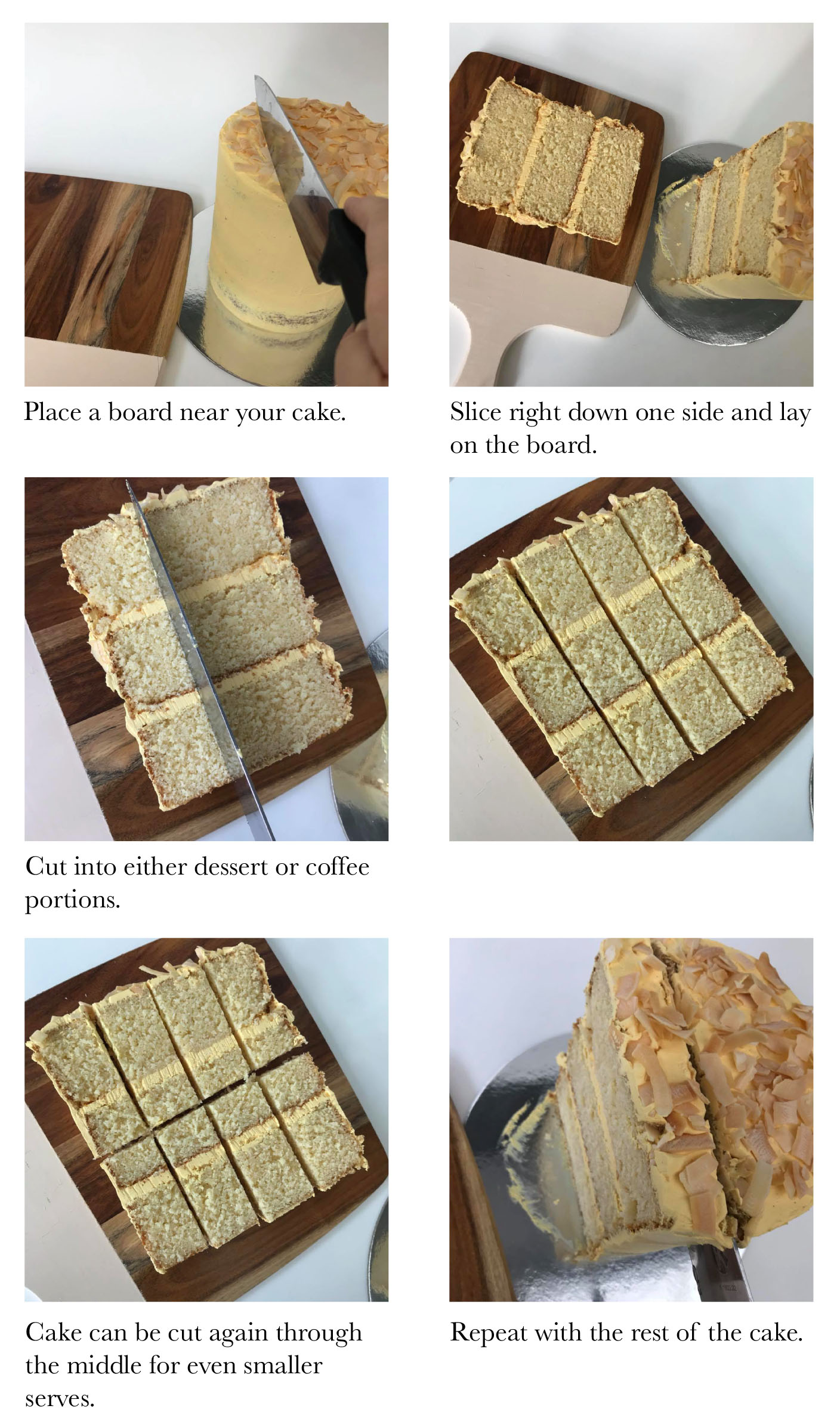 Place a board near your cake.

Slice right down one side and lay on the board.

Cut into either dessert or coffee portions.

Cake can be cut again through the middle for even smaller serves.

Repeat with the rest of the cake.